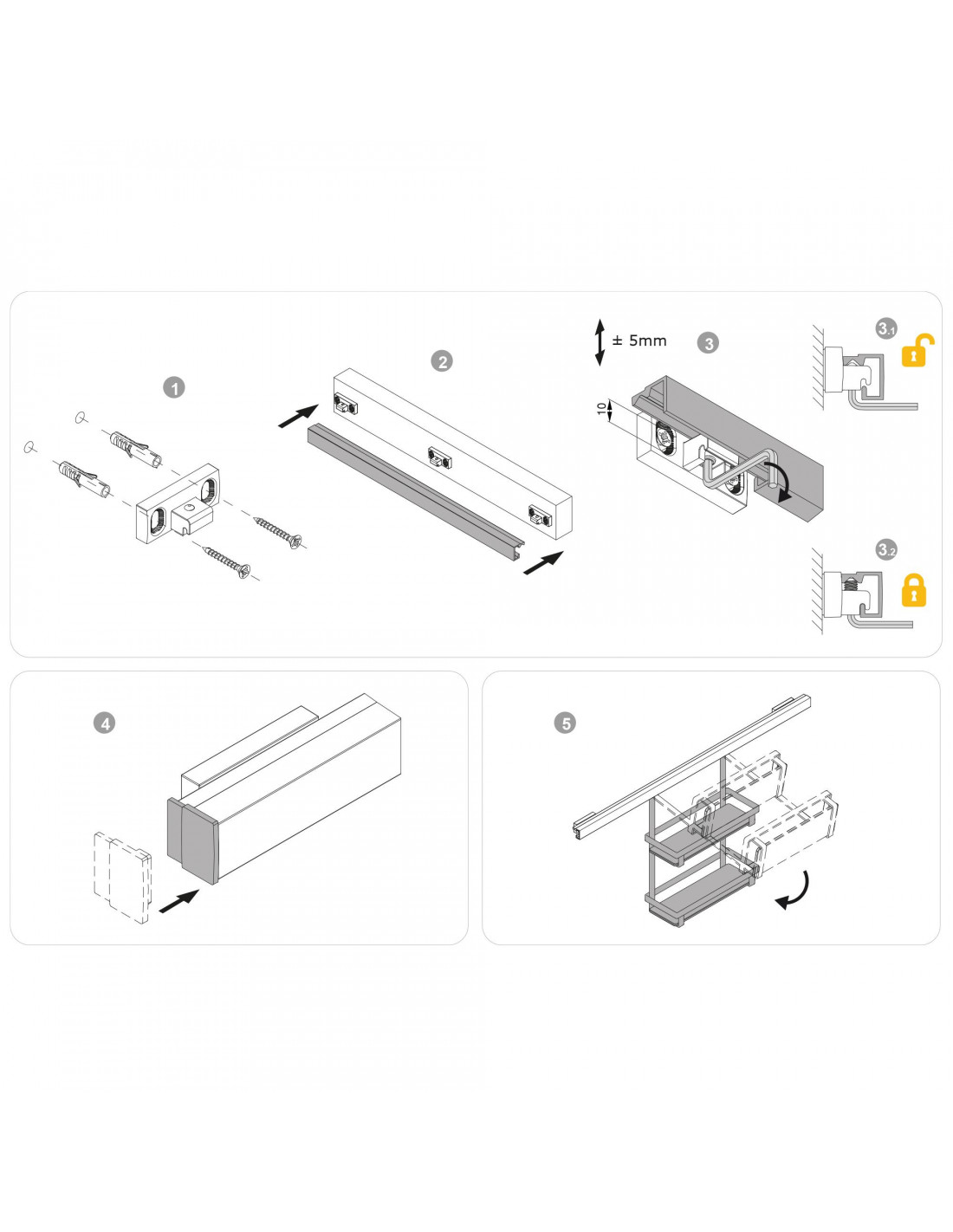 1

2

± 5mm

3

10

3.1

3.2

4

5