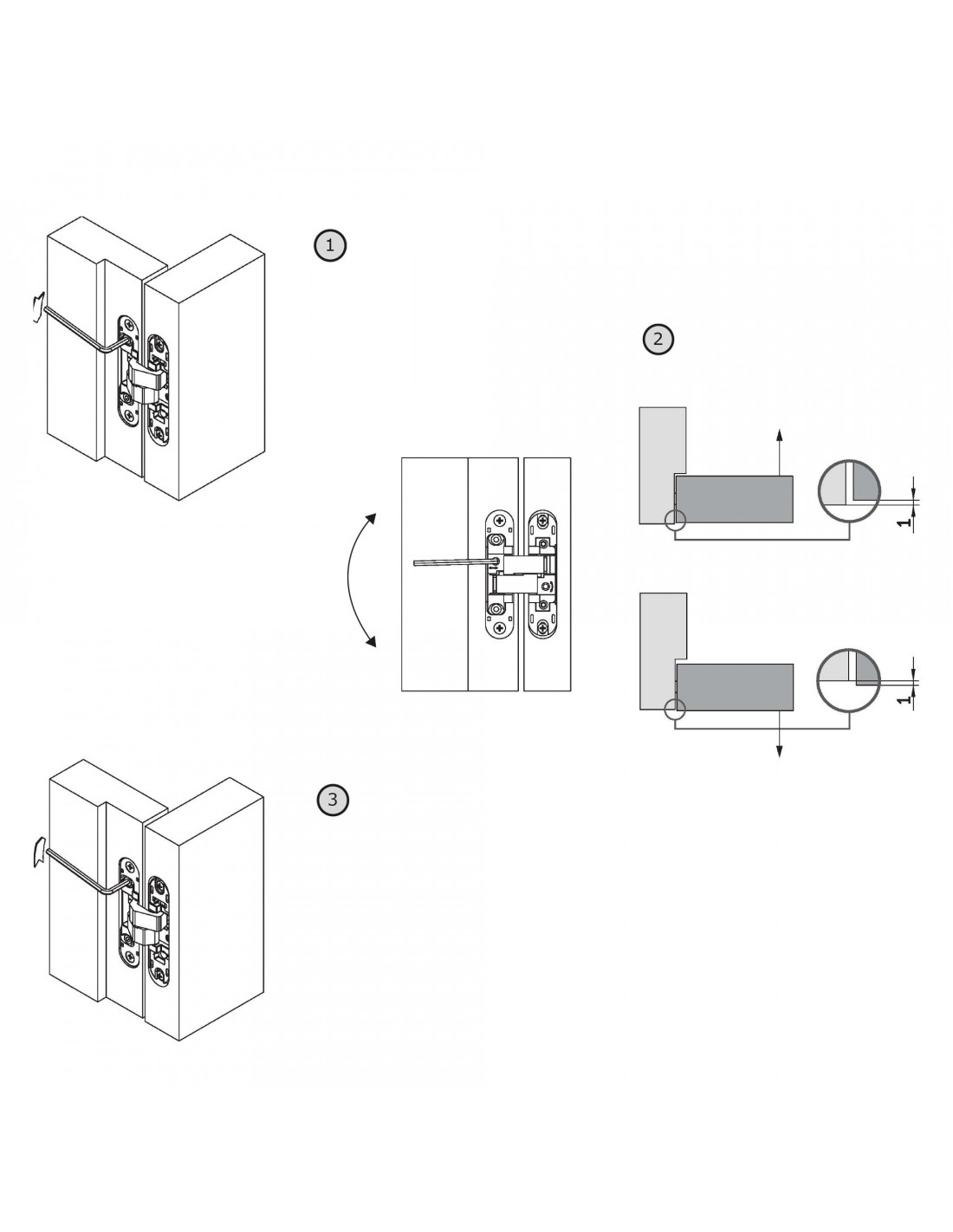 1

2

1

1

3